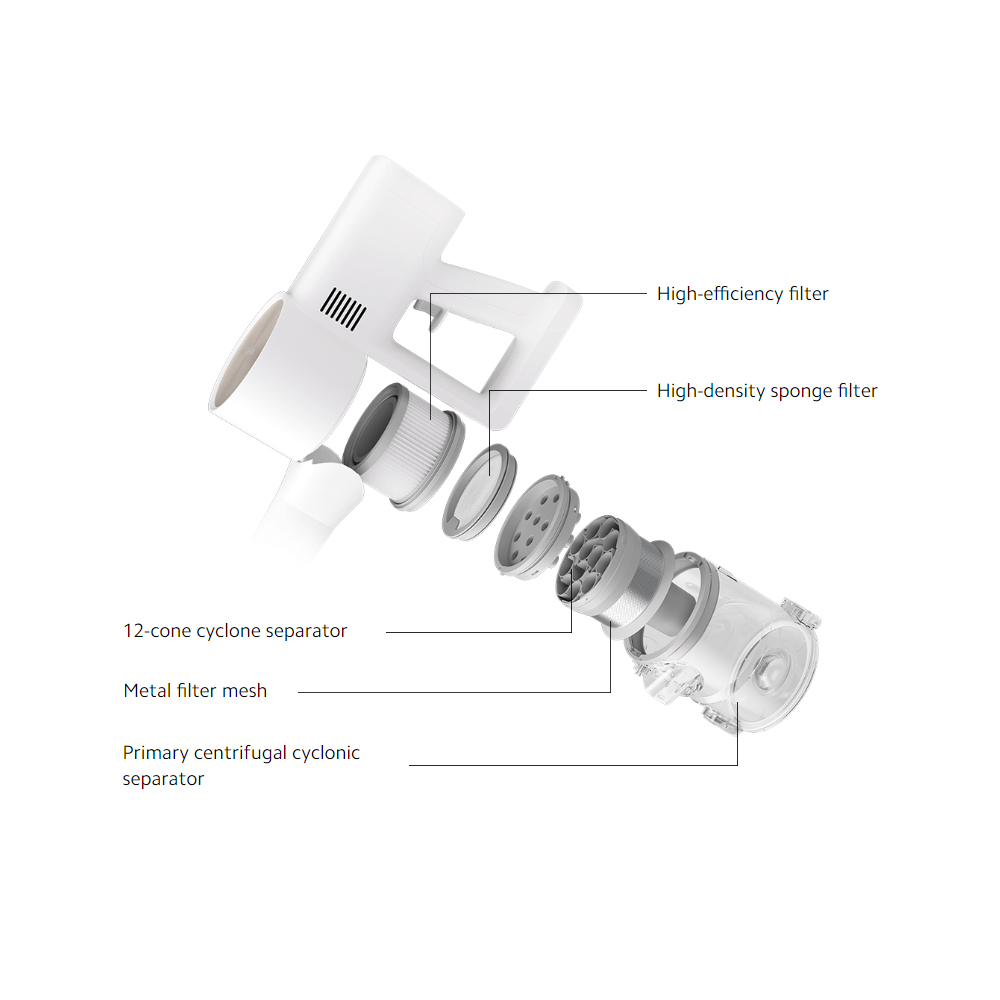 High-efficiency filter

High-density sponge filter

12-cone cyclone separator

Metal filter mesh

Primary centrifugal cyclonic separator